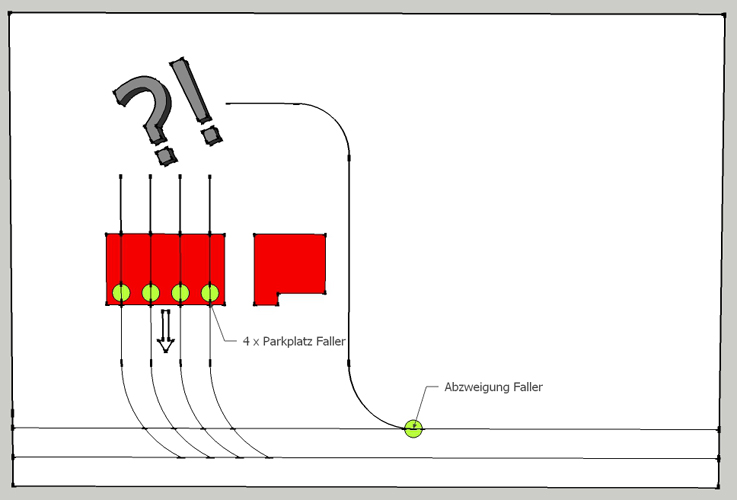 ?!

4 x Parkplatz Faller

Abzweigung Faller