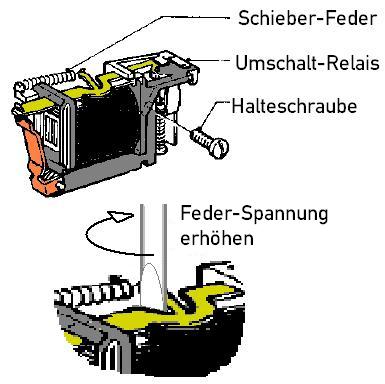 Schieber-Feder
Umschalt-Relais
Halteschraube
Feder-Spannung erhöhen