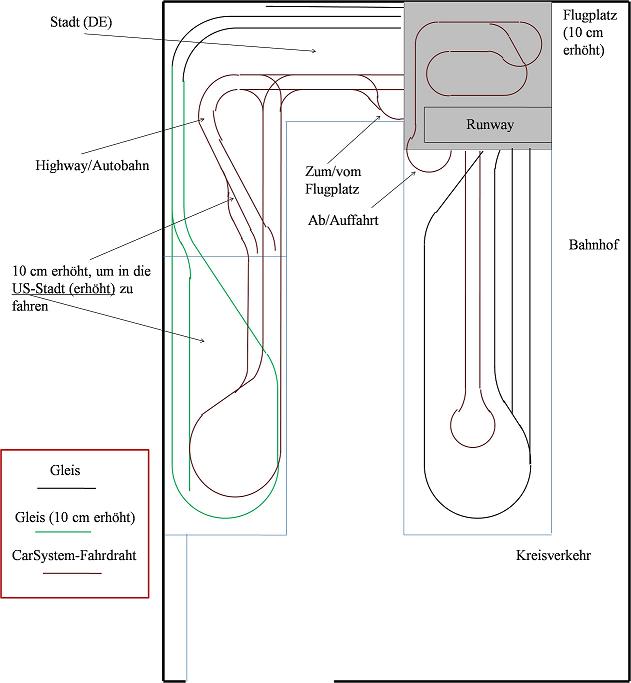 Stadt (DE)

Flugplatz (10 cm erhöht)

Runway

Highway/Autobahn

Zum/vom Flugplatz

Ab/Auffahrt

Bahnhof

10 cm erhöht, um in die US-Stadt (erhöht) zu fahren

Gleis

Gleis (10 cm erhöht)

CarSystem-Fahrdraht

Kreisverkehr