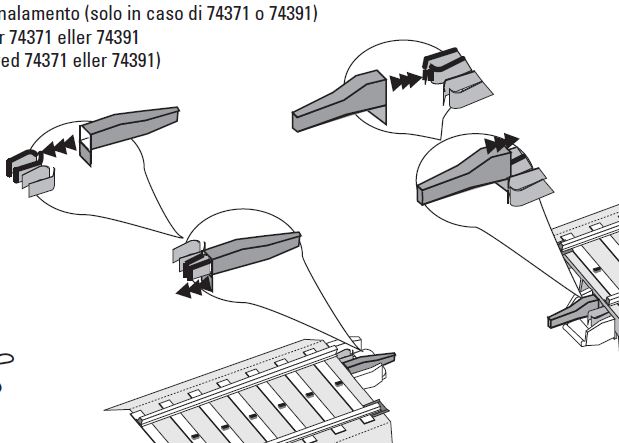 nalamento (solo in caso di 74371 o 74391)
r 74371 eller 74391
ed 74371 eller 74391)