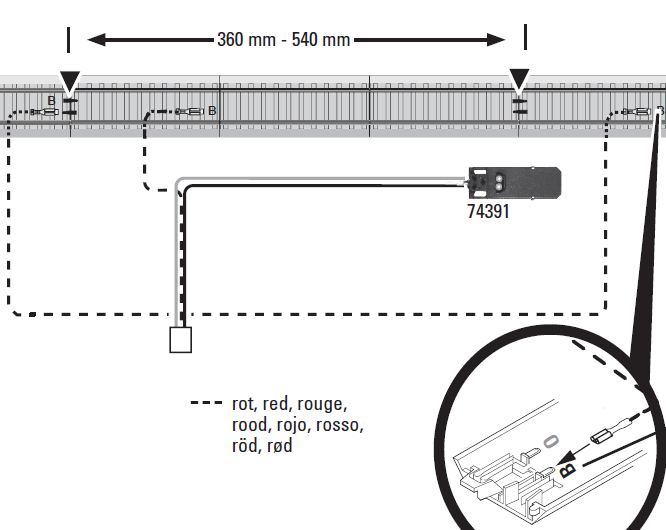 360 mm - 540 mm

B

B

74391

rot, red, rouge, rood, rojo, rosso, röd, rød

0

B