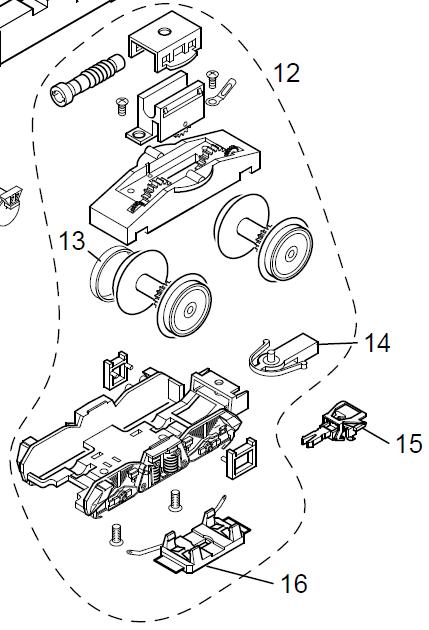 12
13
14
15
16